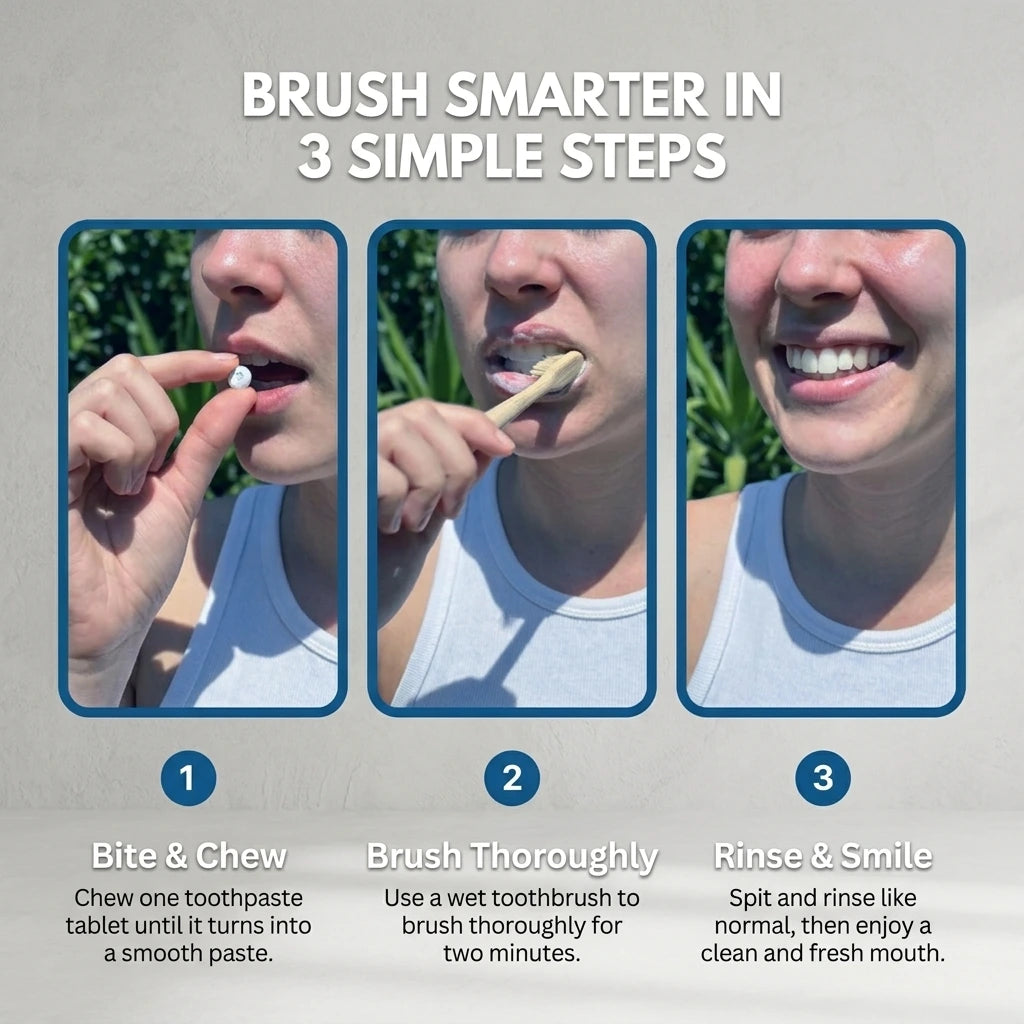 BRUSH SMARTER IN 3 SIMPLE STEPS

1

Bite & Chew

Chew one toothpaste tablet until it turns into a smooth paste.

2

Brush Thoroughly

Use a wet toothbrush to brush thoroughly for two minutes.

3

Rinse & Smile

Spit and rinse like normal, then enjoy a clean and fresh mouth.